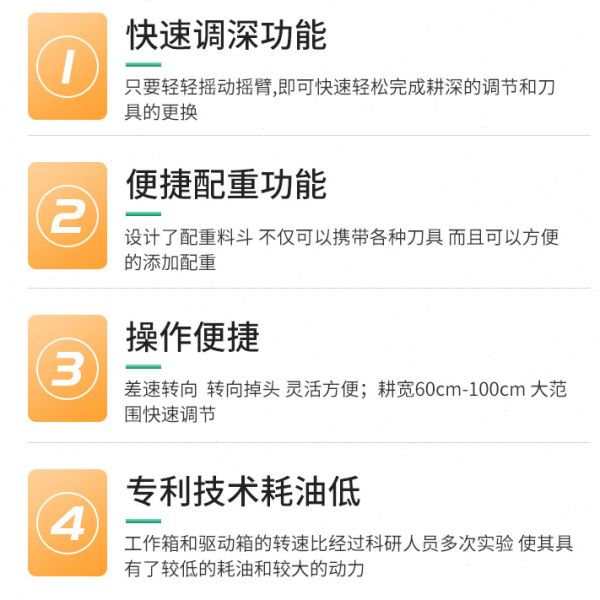 1

快速调深功能

只要轻轻摇动摇臂,即可快速轻松完成耕深的调节和刀具的更换

2

便捷配重功能

设计了配重料斗 不仅可以携带各种刀具 而且可以方便的添加配重

3

操作便捷

差速转向 转向掉头 灵活方便；耕宽60cm-100cm 大范围快速调节

4

专利技术耗油低

工作箱和驱动箱的转速比经过科研人员多次实验 使其具有了较低的耗油和较大的动力