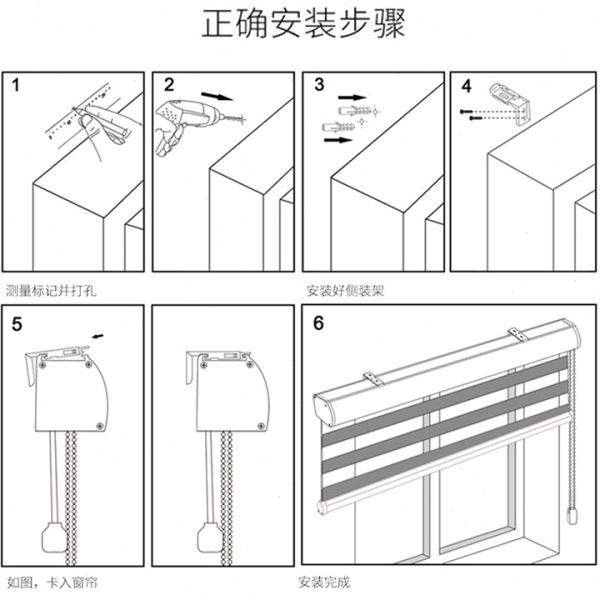 正确安装步骤

1

2

3

4

测量标记并打孔

安装好侧装架

5

6

如图，卡入窗帘

安装完成