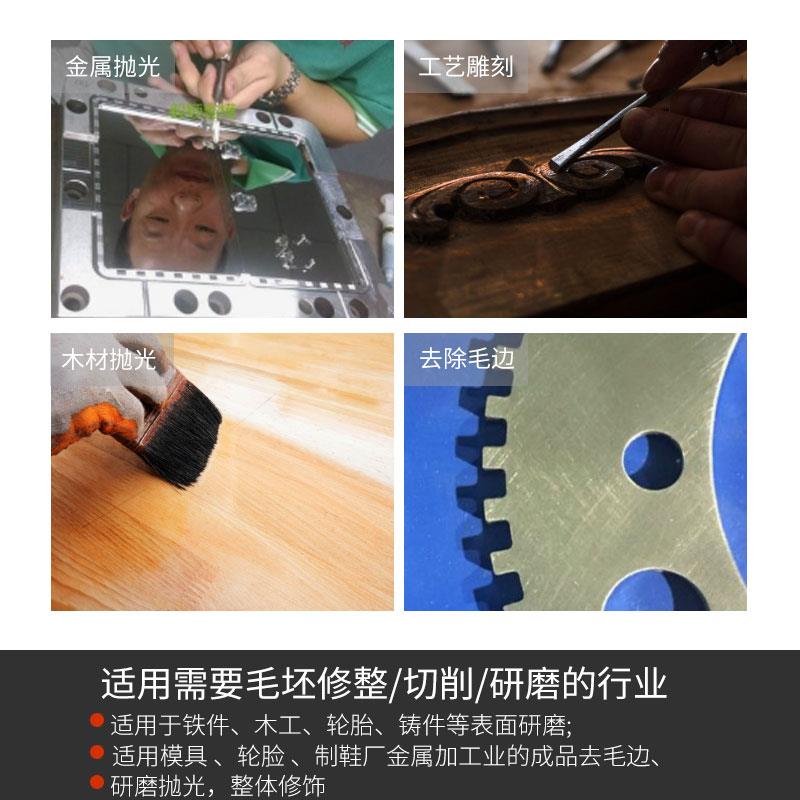 金属抛光

工艺雕刻

木材抛光

去除毛边

适用需要毛坯修整/切削/研磨的行业

适用于铁件、木工、轮胎、铸件等表面研磨;

适用模具 、轮脸 、制鞋厂金属加工业的成品去毛边、

研磨抛光，整体修饰