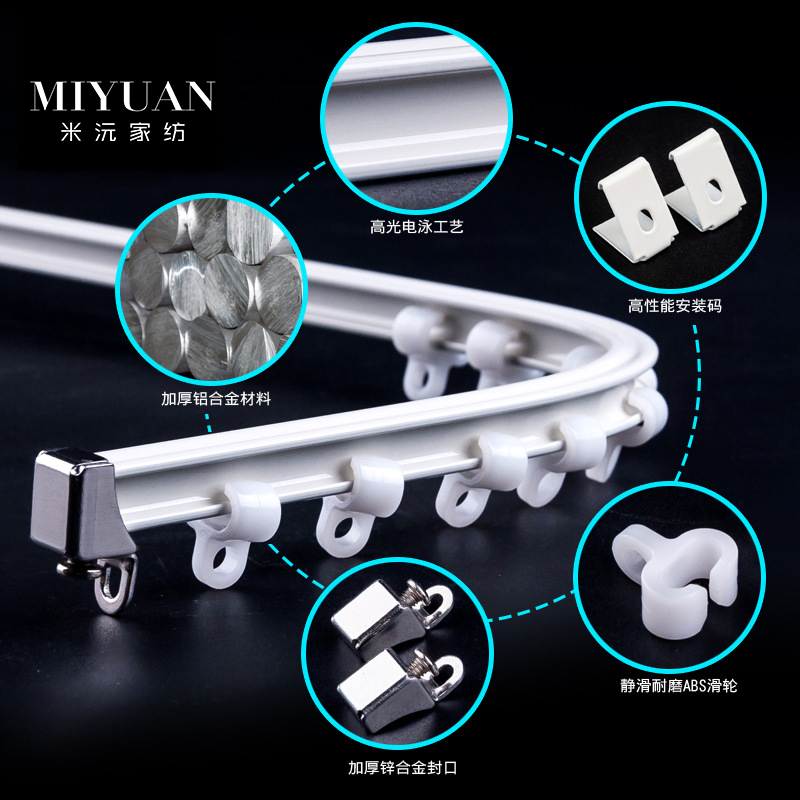 MIYUAN
米沅家纺

高光电泳工艺

高性能安装码

加厚铝合金材料

静滑耐磨ABS滑轮

加厚锌合金封口