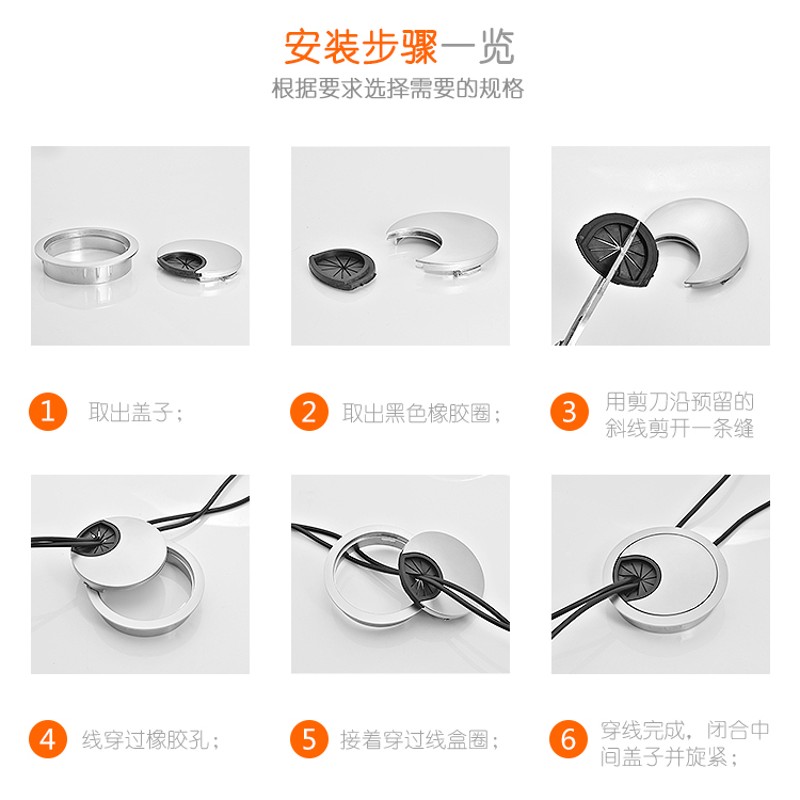 安装步骤一览
根据要求选择需要的规格

1 取出盖子；

2 取出黑色橡胶圈；

3 用剪刀沿预留的斜线剪开一条缝

4 线穿过橡胶孔；

5 接着穿过线盒圈；

6 穿线完成，闭合中间盖子并旋紧；