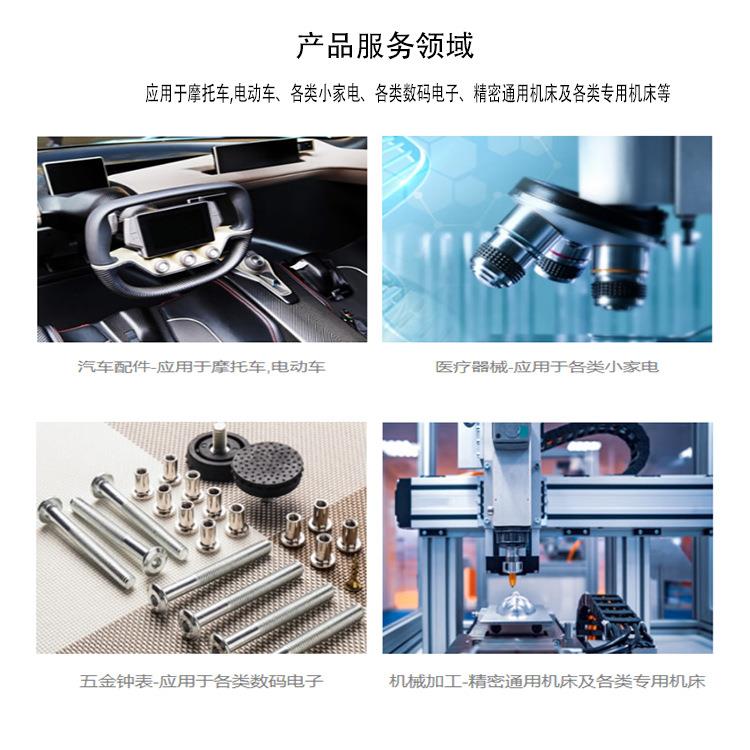 产品服务领域

应用于摩托车,电动车、各类小家电、各类数码电子、精密通用机床及各类专用机床等

汽车配件-应用于摩托车,电动车

医疗器械-应用于各类小家电

五金钟表-应用于各类数码电子

机械加工-精密通用机床及各类专用机床