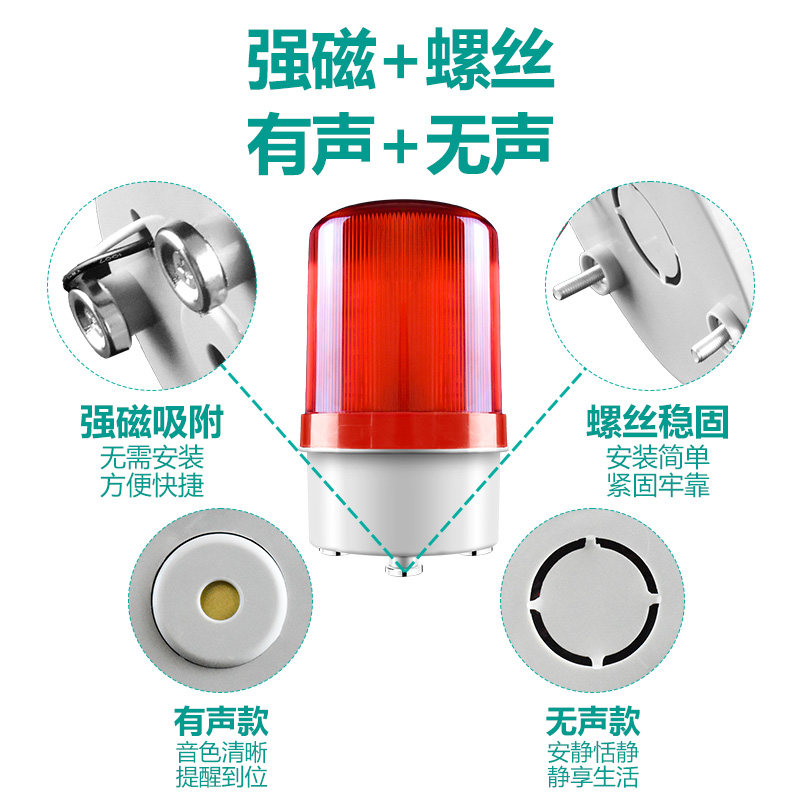 强磁+螺丝
有声+无声

强磁吸附
无需安装
方便快捷

螺丝稳固
安装简单
紧固牢靠

有声款
音色清晰
提醒到位

无声款
安静恬静
静享生活