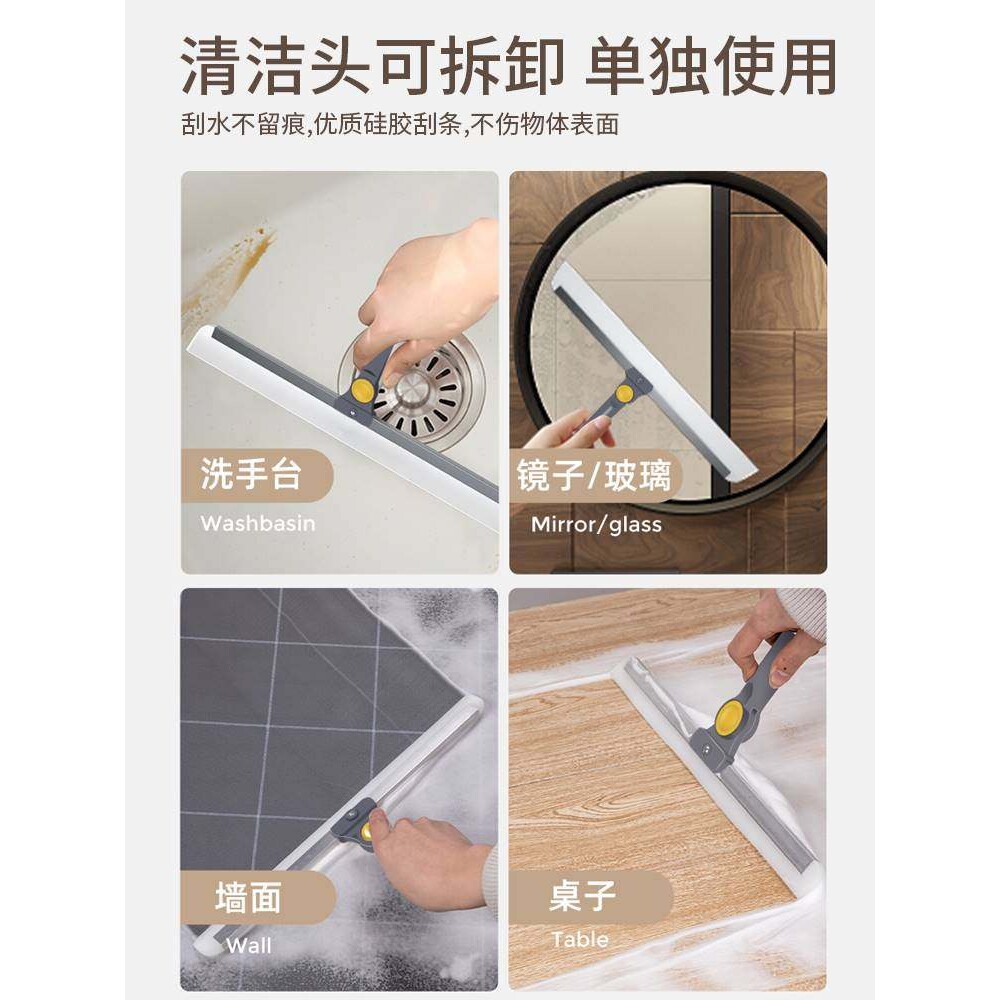 清洁头可拆卸 单独使用

刮水不留痕,优质硅胶刮条,不伤物体表面

洗手台
Washbasin

镜子/玻璃
Mirror/glass

墙面
Wall

桌子
Table