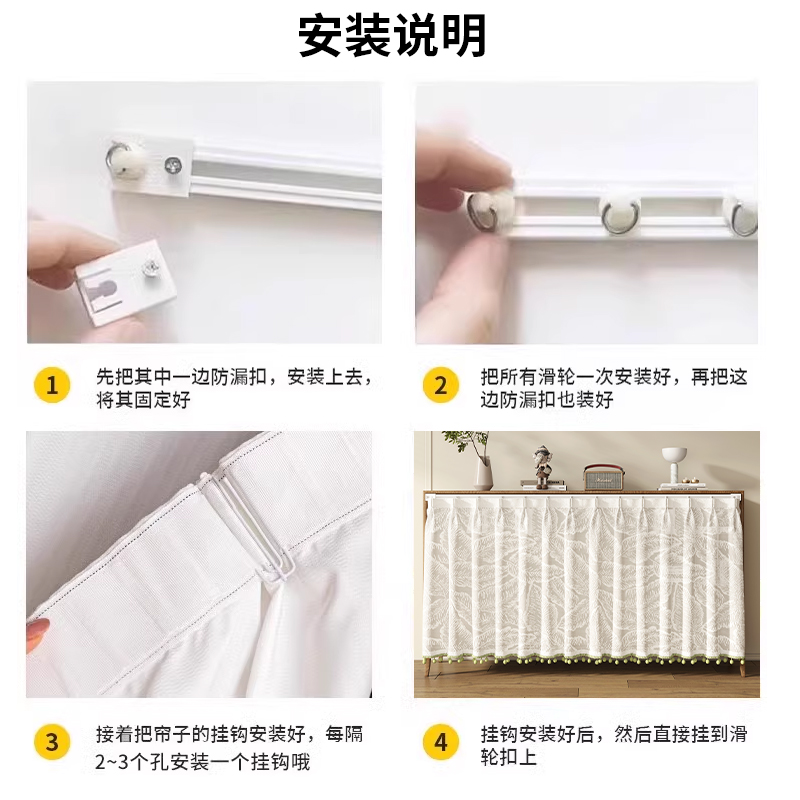 安装说明

1 先把其中一边防漏扣，安装上去，将其固定好

2 把所有滑轮一次安装好，再把这边防漏扣也装好

3 接着把帘子的挂钩安装好，每隔2~3个孔安装一个挂钩哦

4 挂钩安装好后，然后直接挂到滑轮扣上