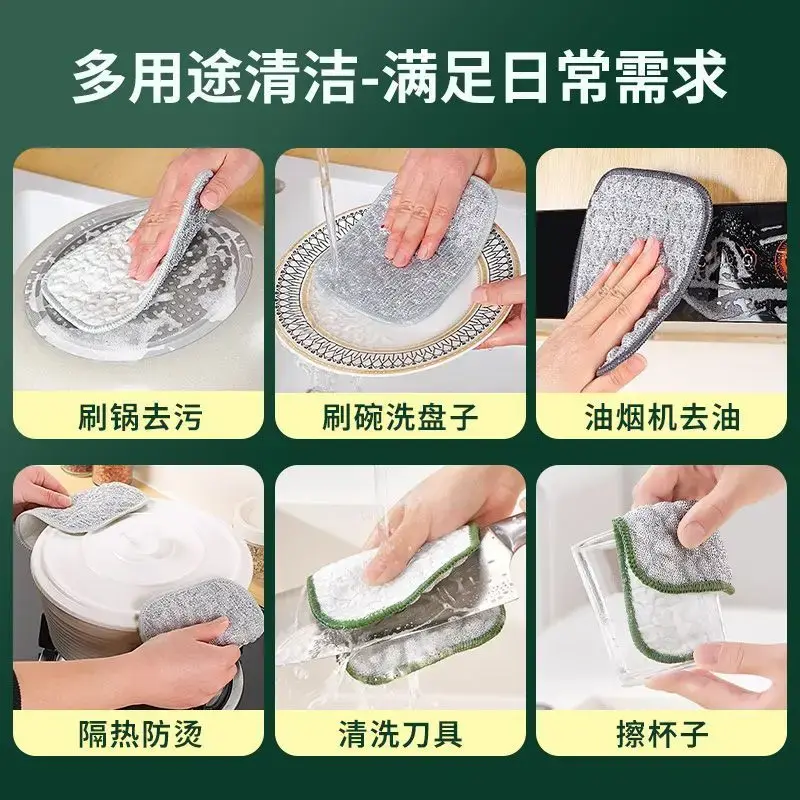 多用途清洁-满足日常需求

刷锅去污

刷碗洗盘子

油烟机去油

隔热防烫

清洗刀具

擦杯子