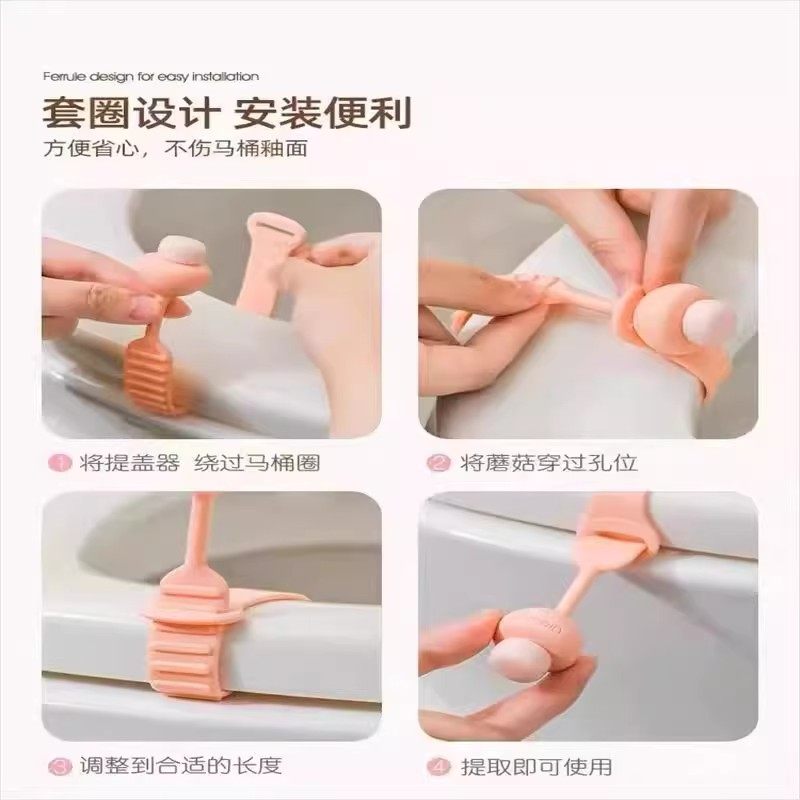 Ferrule design for easy installation
套圈设计 安装便利
方便省心，不伤马桶釉面

1 将提盖器 绕过马桶圈

2 将蘑菇穿过孔位

3 调整到合适的长度

4 提取即可使用