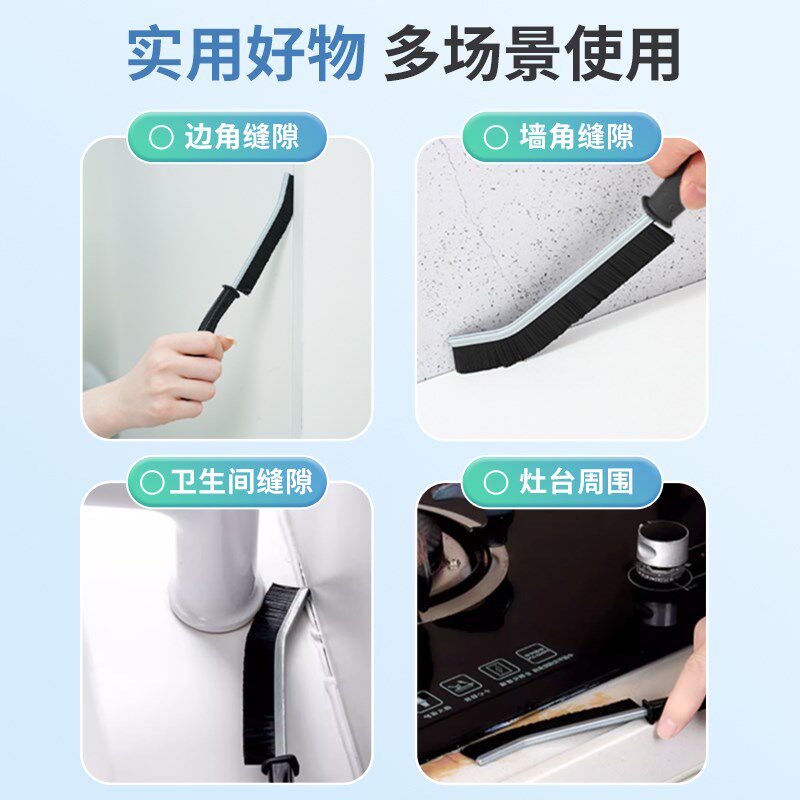 实用好物 多场景使用

边角缝隙

墙角缝隙

卫生间缝隙

灶台周围