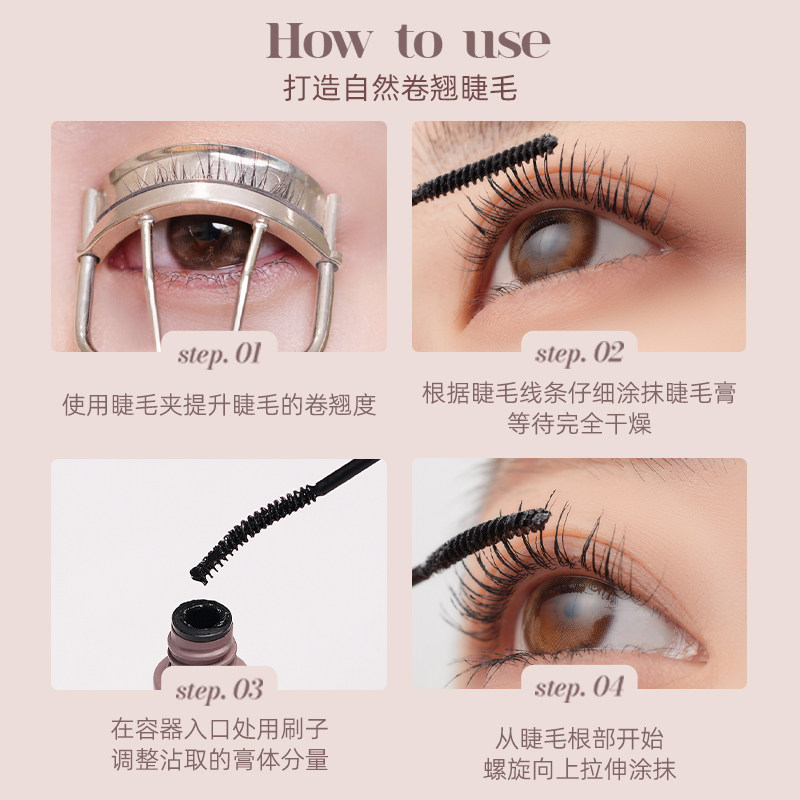 How to use
打造自然卷翘睫毛

step. 01
使用睫毛夹提升睫毛的卷翘度

step. 02
根据睫毛线条仔细涂抹睫毛膏
等待完全干燥

step. 03
在容器入口处用刷子
调整沾取的膏体分量

step. 04
从睫毛根部开始
螺旋向上拉伸涂抹