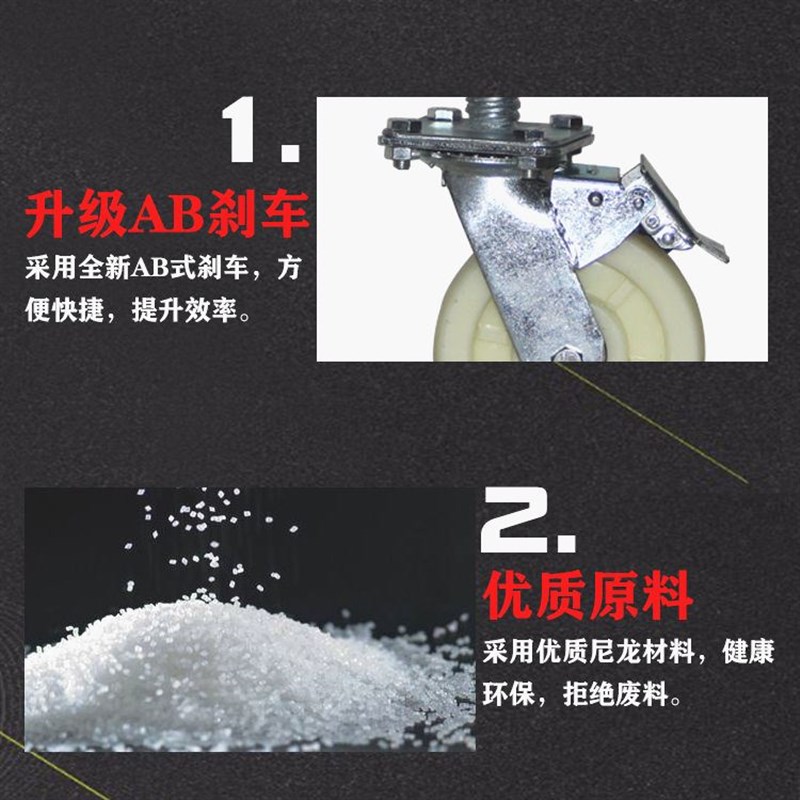 1.
升级AB刹车
采用全新AB式刹车，方便快捷，提升效率。

2.
优质原料
采用优质尼龙材料，健康环保，拒绝废料。