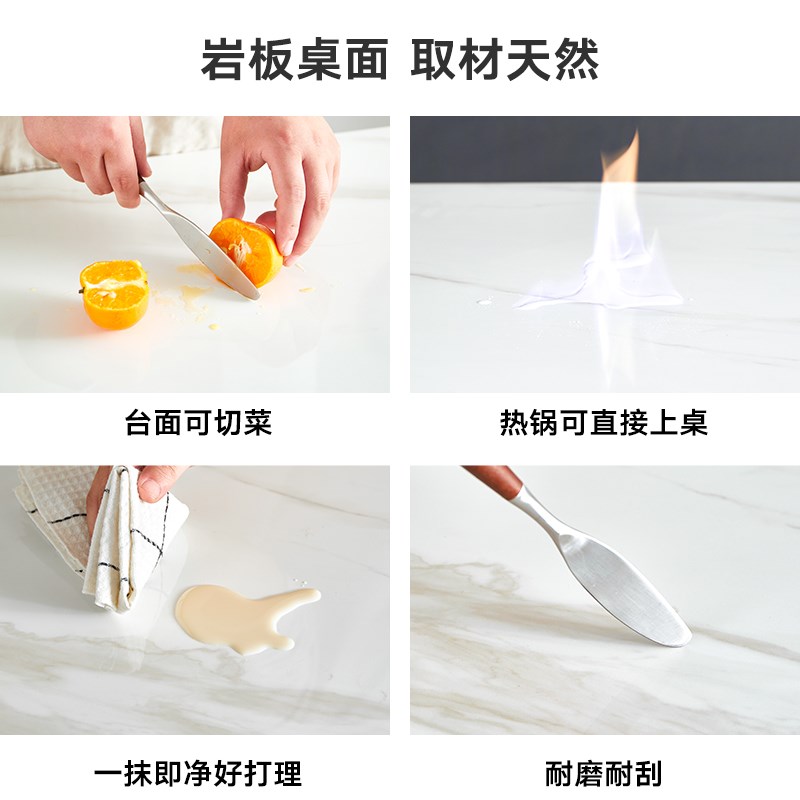 岩板桌面 取材天然

台面可切菜

热锅可直接上桌

一抹即净好打理

耐磨耐刮