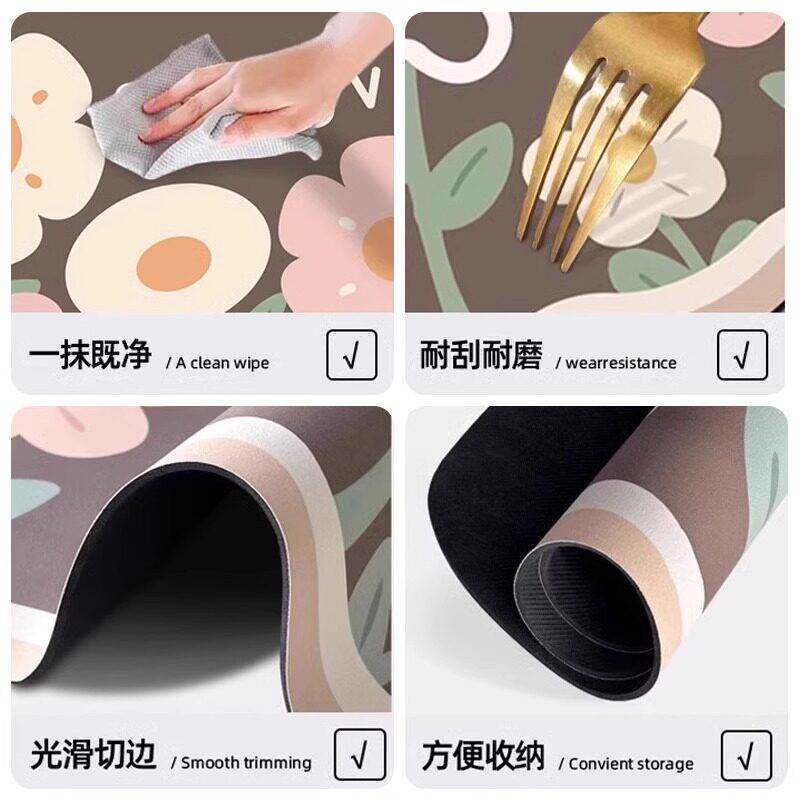 一抹既净 / A clean wipe √

耐刮耐磨 / wearresistance √

光滑切边 / Smooth trimming √

方便收纳 / Convient storage √