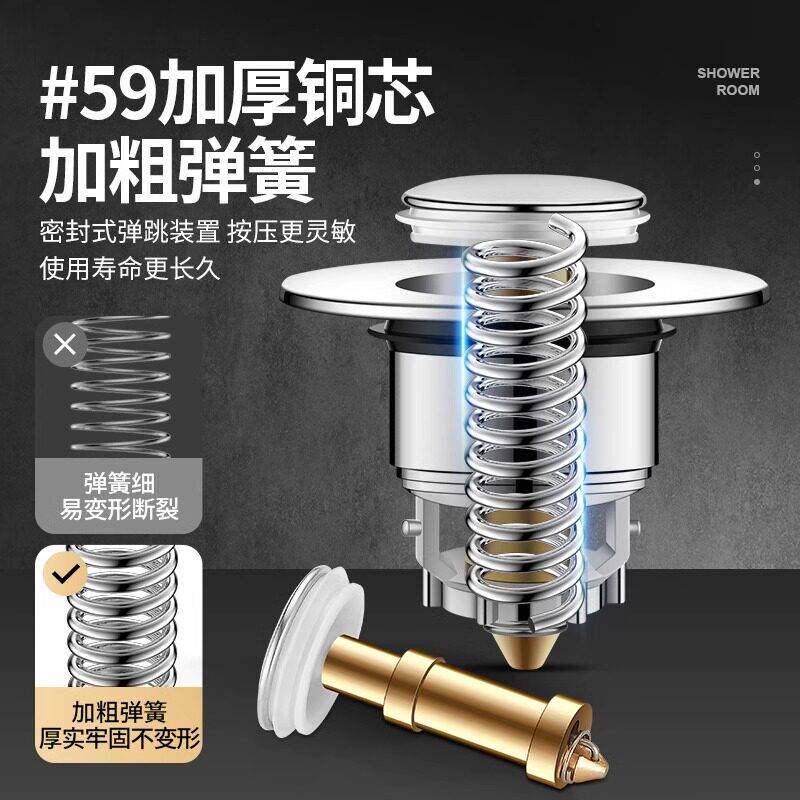 #59加厚铜芯
加粗弹簧

SHOWER
ROOM

密封式弹跳装置 按压更灵敏
使用寿命更长久

弹簧细
易变形断裂

加粗弹簧
厚实牢固不变形