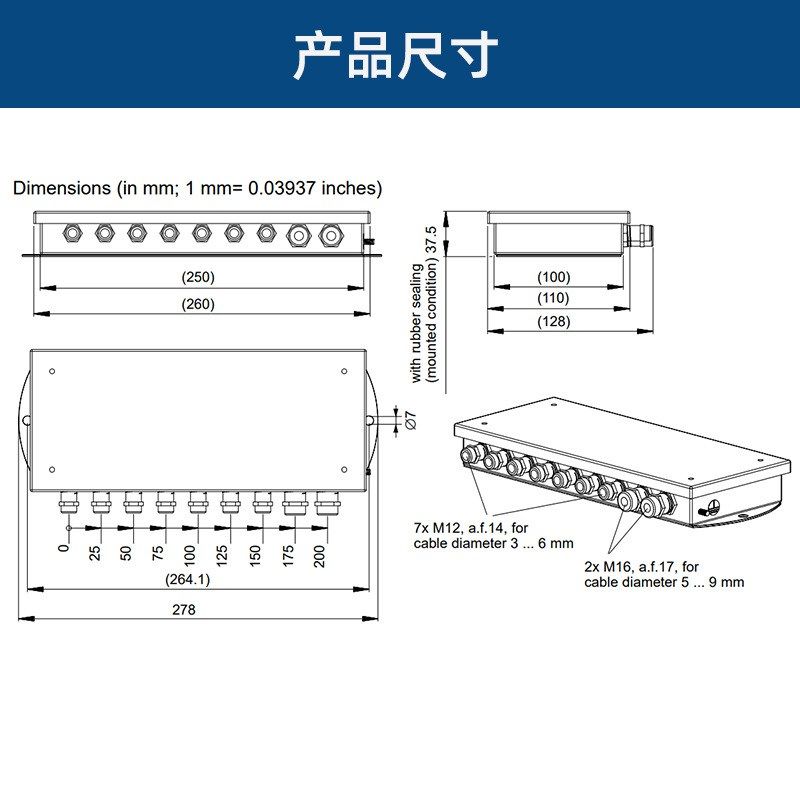 产品尺寸

Dimensions (in mm; 1 mm= 0.03937 inches)

(250)

(260)

with rubber sealing (mounted condition) 37.5

(100)

(110)

(128)

Ø7

0
25
50
75
100
125
150
175
200

(264.1)

278

7x M12, a.f.14, for cable diameter 3 ... 6 mm

2x M16, a.f.17, for cable diameter 5 ... 9 mm