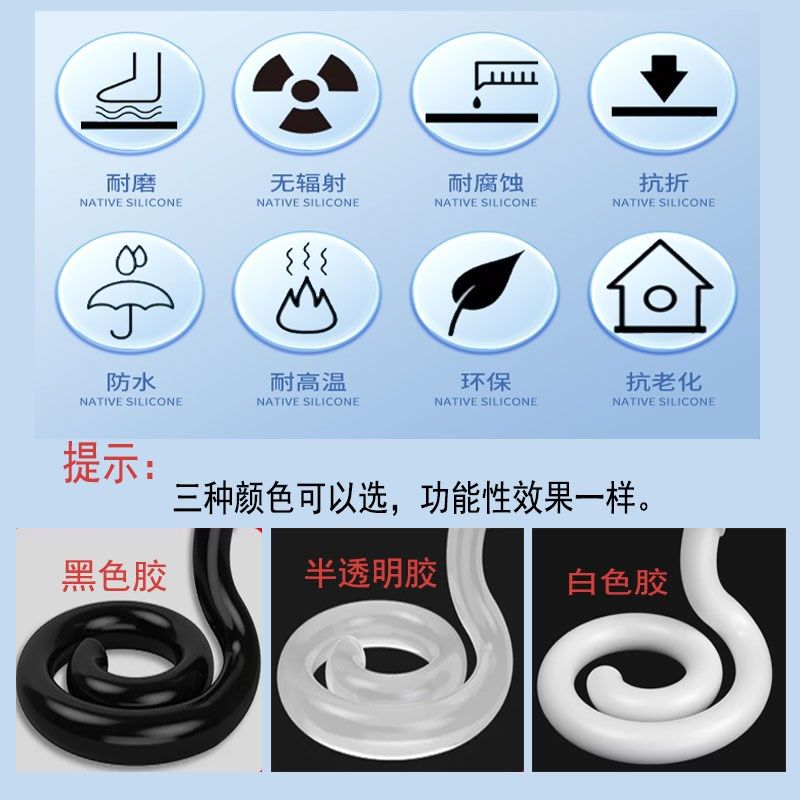 耐磨
NATIVE SILICONE

无辐射
NATIVE SILICONE

耐腐蚀
NATIVE SILICONE

抗折
NATIVE SILICONE

防水
NATIVE SILICONE

耐高温
NATIVE SILICONE

环保
NATIVE SILICONE

抗老化
NATIVE SILICONE

提示：
三种颜色可以选，功能性效果一样。

黑色胶

半透明胶

白色胶