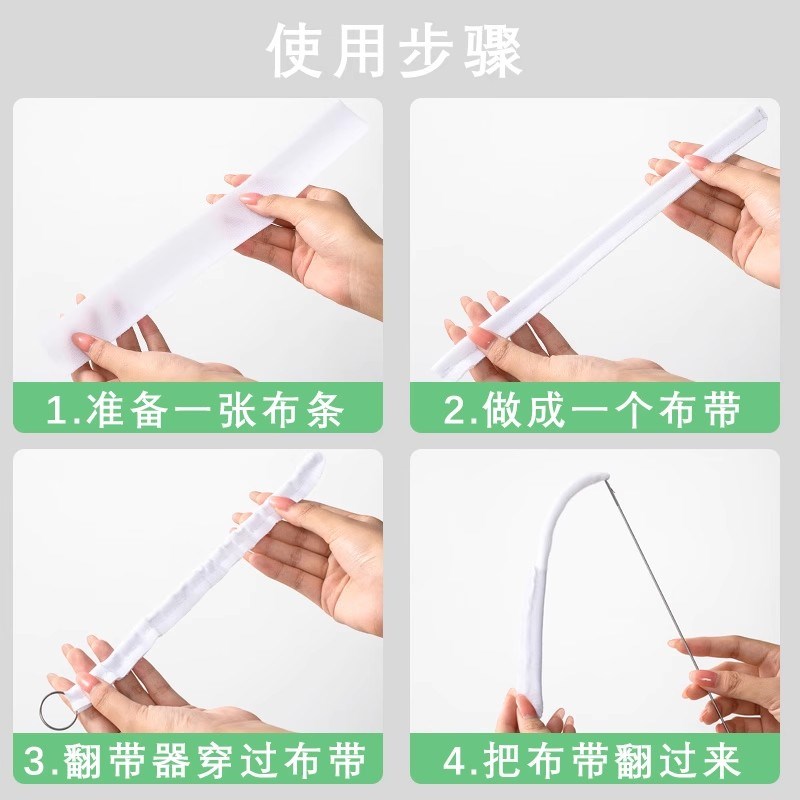 使用步骤

1.准备一张布条

2.做成一个布带

3.翻带器穿过布带

4.把布带翻过来