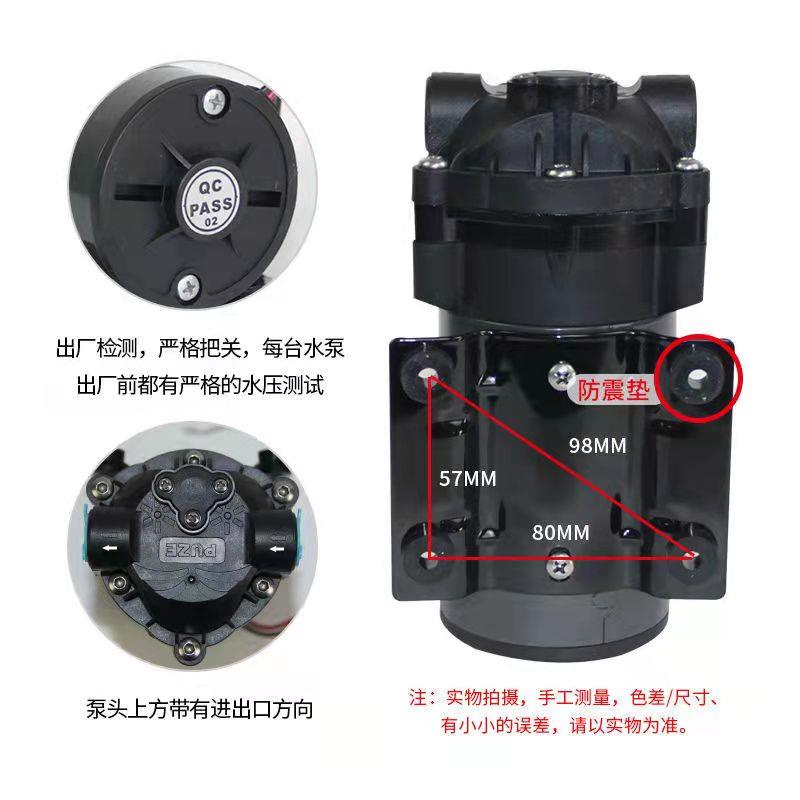 QC PASS 02

出厂检测，严格把关，每台水泵出厂前都有严格的水压测试

PUZE

泵头上方带有进出口方向

防震垫

98MM

57MM

80MM

注：实物拍摄，手工测量，色差/尺寸、有小小的误差，请以实物为准。