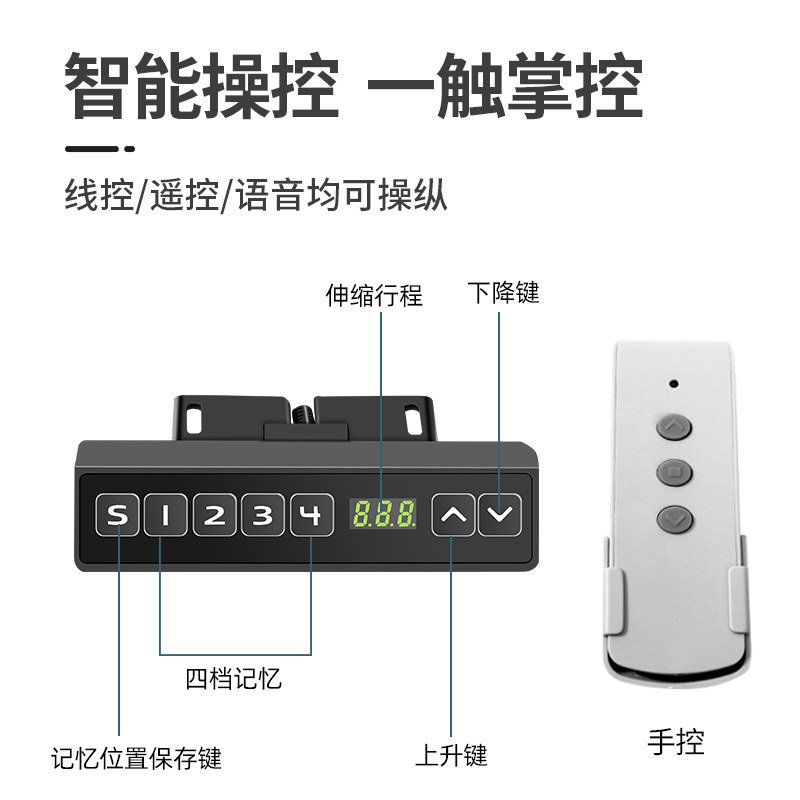 智能操控 一触掌控

线控/遥控/语音均可操纵

伸缩行程

下降键

S 1 2 3 4

8.8.8.

四档记忆

记忆位置保存键

上升键

手控