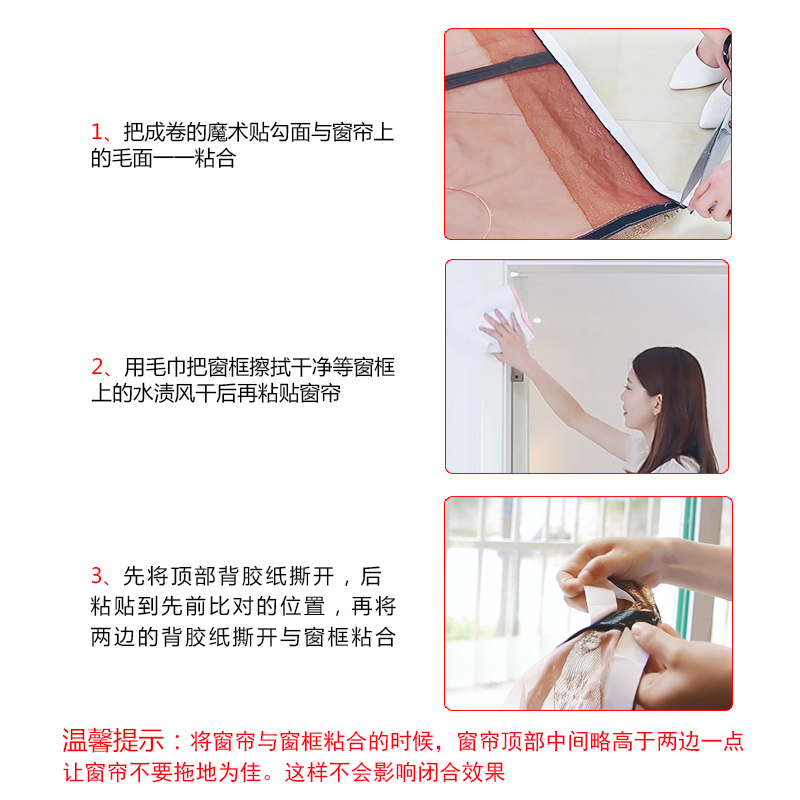 1、把成卷的魔术贴勾面与窗帘上的毛面一一粘合

2、用毛巾把窗框擦拭干净等窗框上的水渍风干后再粘贴窗帘

3、先将顶部背胶纸撕开，后粘贴到先前比对的位置，再将两边的背胶纸撕开与窗框粘合

温馨提示：将窗帘与窗框粘合的时候，窗帘顶部中间略高于两边一点让窗帘不要拖地为佳。这样不会影响闭合效果