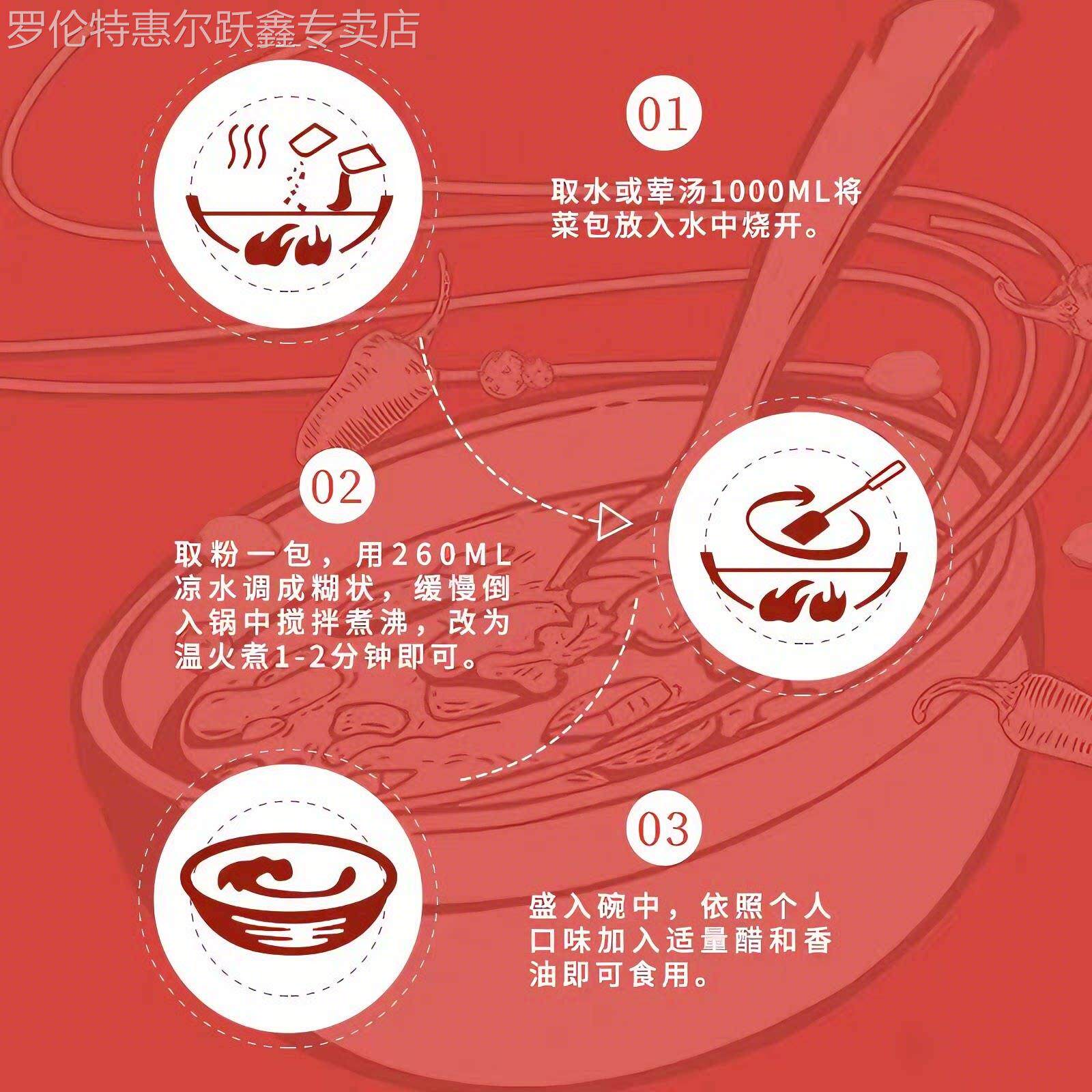 罗伦特惠尔跃鑫专卖店

01

取水或荤汤1000ML将菜包放入水中烧开。

02

取粉一包，用260ML凉水调成糊状，缓慢倒入锅中搅拌煮沸，改为温火煮1-2分钟即可。

03

盛入碗中，依照个人口味加入适量醋和香油即可食用。