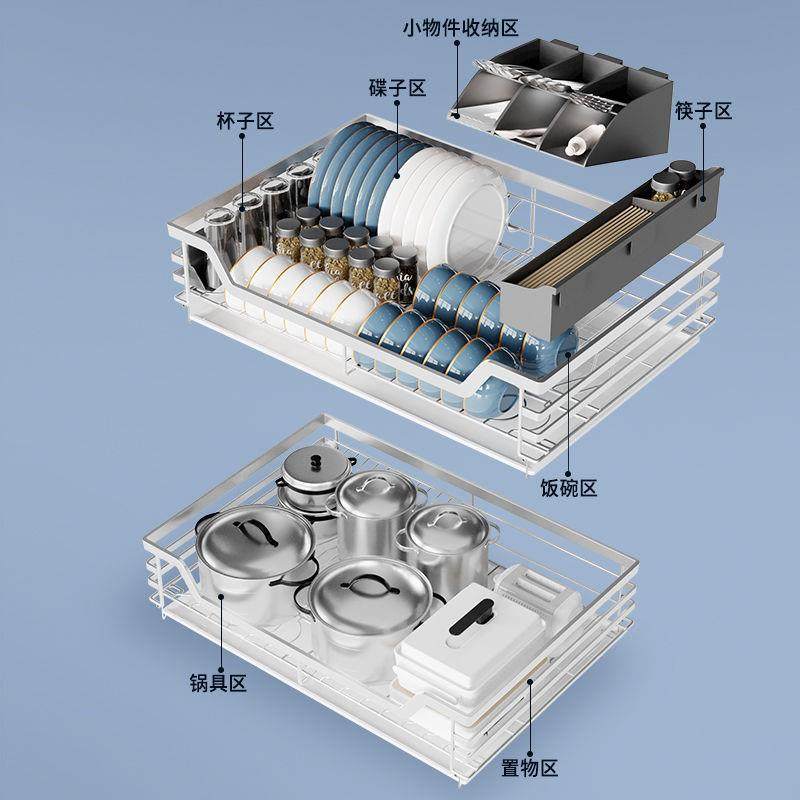 小物件收纳区
碟子区
杯子区
筷子区
饭碗区
锅具区
置物区