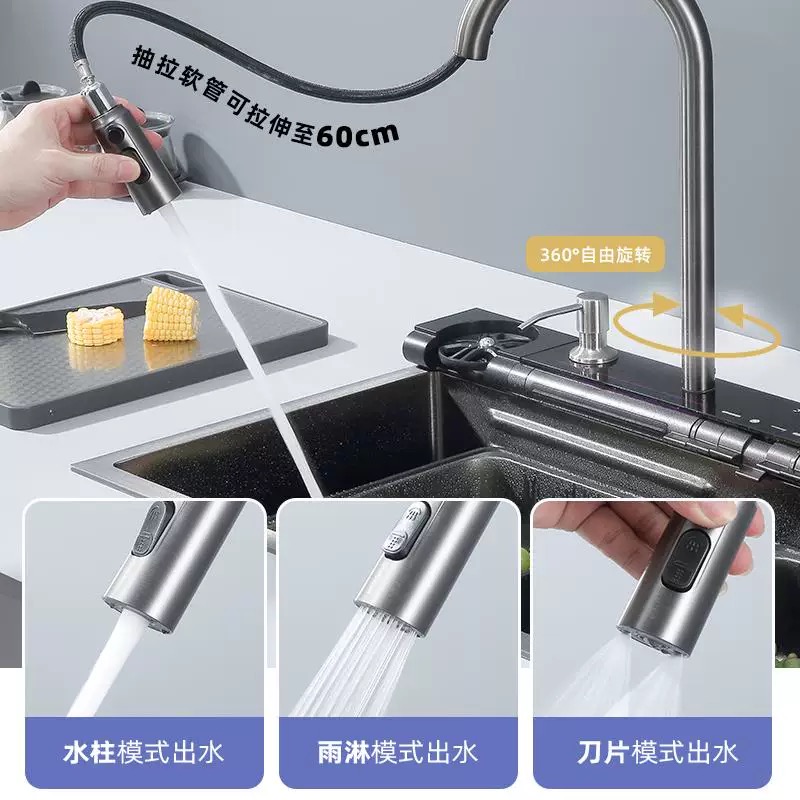 抽拉软管可拉伸至60cm

360°自由旋转

水柱模式出水

雨淋模式出水

刀片模式出水