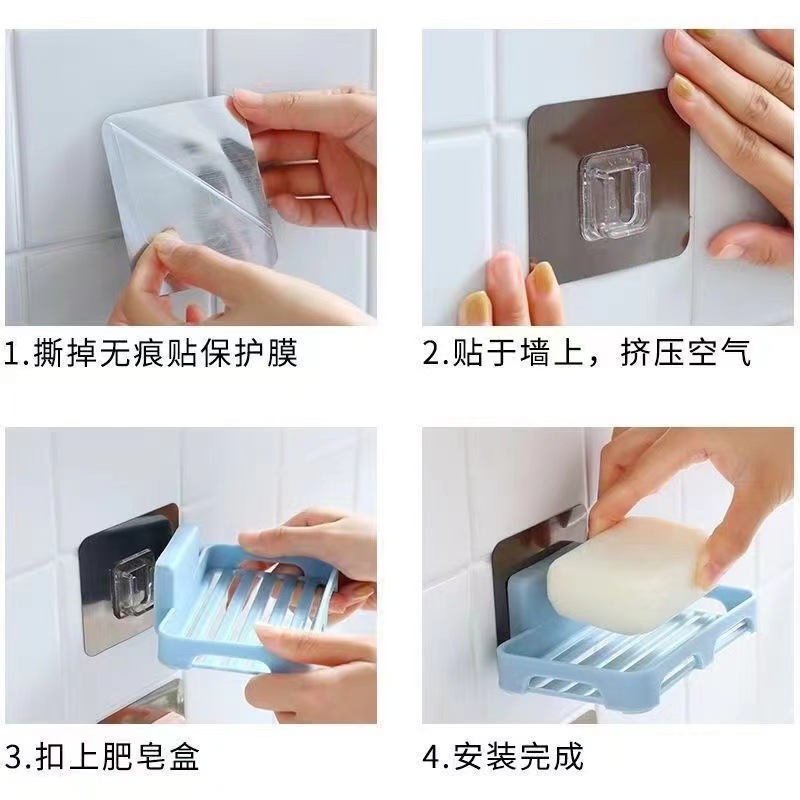 1.撕掉无痕贴保护膜

2.贴于墙上，挤压空气

3.扣上肥皂盒

4.安装完成