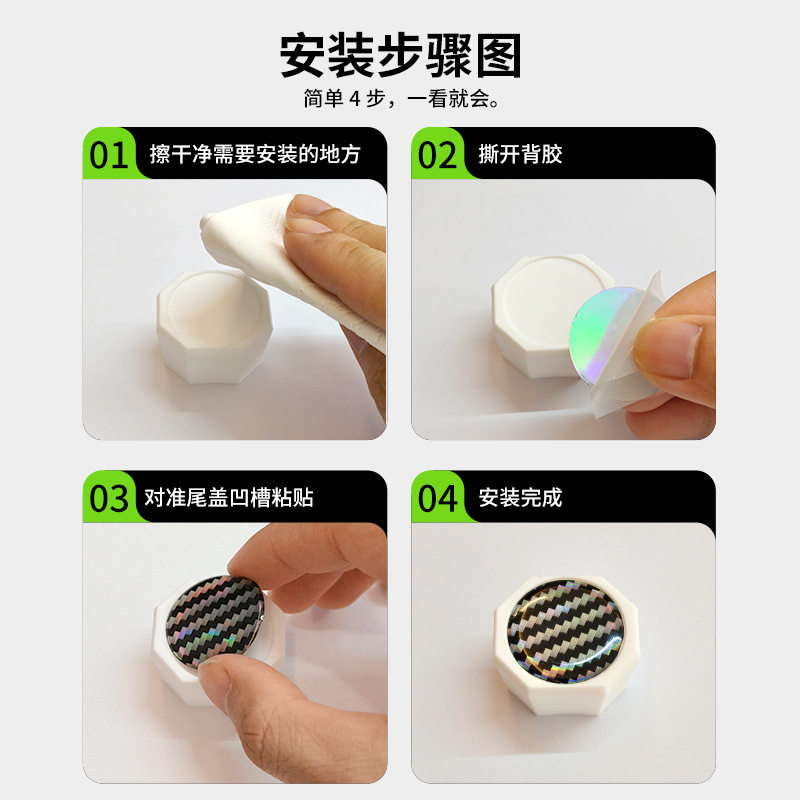 安装步骤图
简单 4 步，一看就会。

01 擦干净需要安装的地方

02 撕开背胶

03 对准尾盖凹槽粘贴

04 安装完成