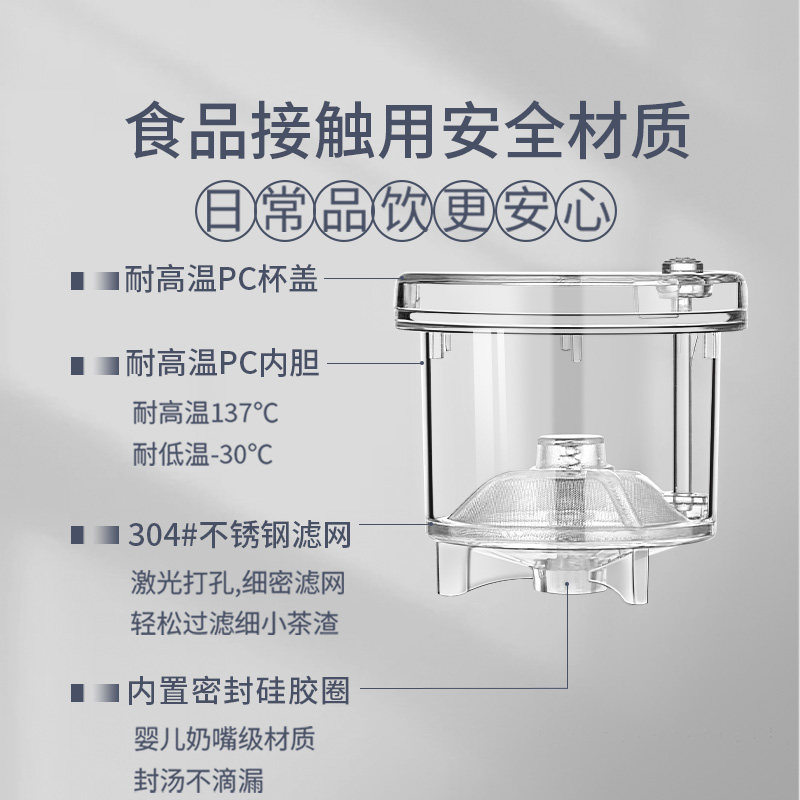 食品接触用安全材质

日常品饮更安心

耐高温PC杯盖

耐高温PC内胆

耐高温137℃

耐低温-30℃

304#不锈钢滤网

激光打孔,细密滤网

轻松过滤细小茶渣

内置密封硅胶圈

婴儿奶嘴级材质

封汤不滴漏