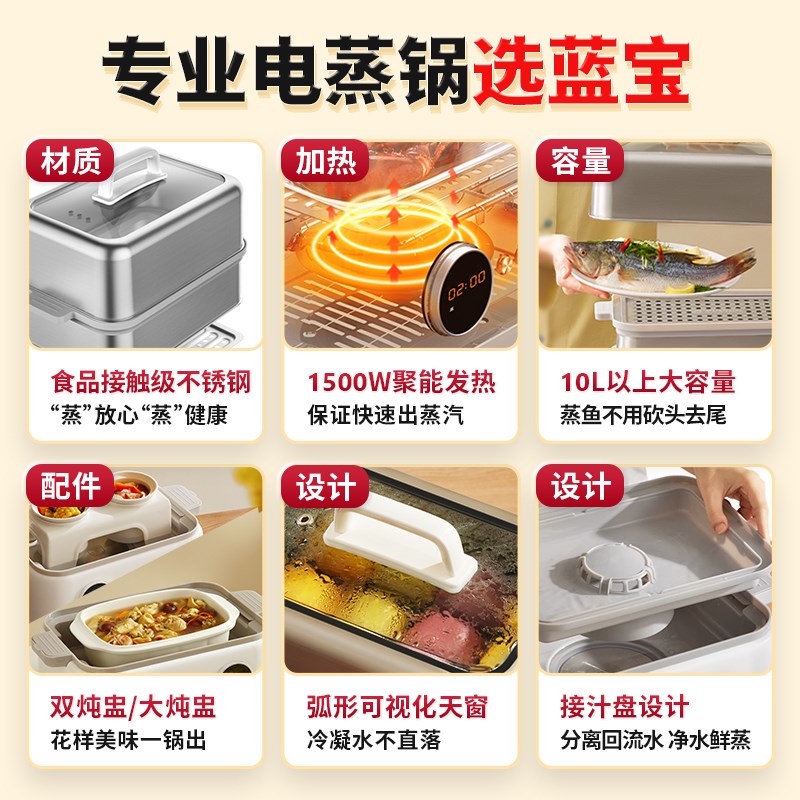 专业电蒸锅选蓝宝

材质
食品接触级不锈钢
“蒸”放心“蒸”健康

加热
02:00
1500W聚能发热
保证快速出蒸汽

容量
10L以上大容量
蒸鱼不用砍头去尾

配件
双炖盅/大炖盅
花样美味一锅出

设计
弧形可视化天窗
冷凝水不直落

设计
接汁盘设计
分离回流水 净水鲜蒸