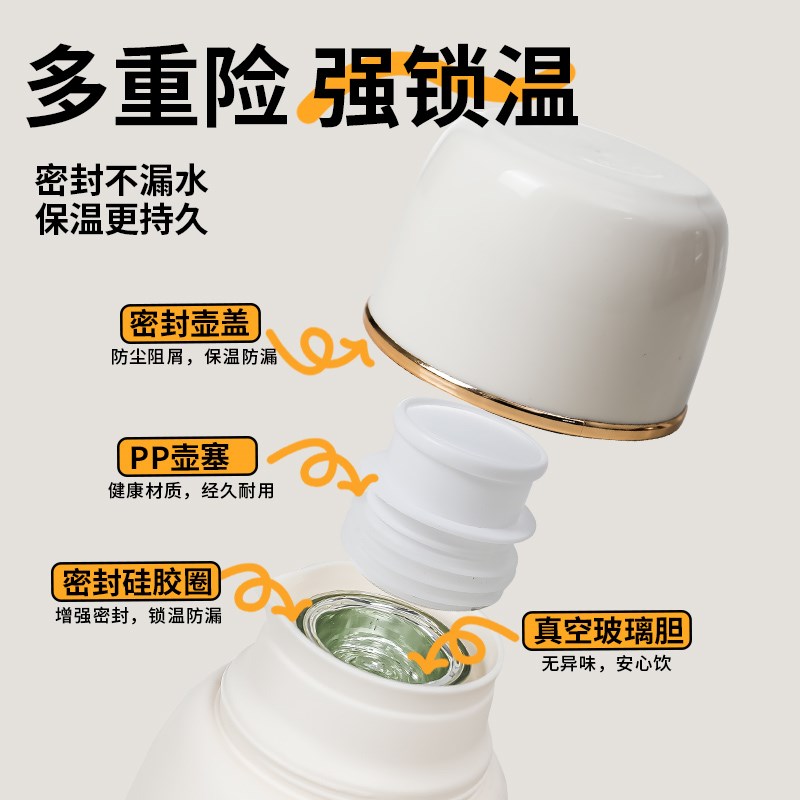 多重险 强锁温

密封不漏水
保温更持久

密封壶盖
防尘阻屑，保温防漏

PP壶塞
健康材质，经久耐用

密封硅胶圈
增强密封，锁温防漏

真空玻璃胆
无异味，安心饮