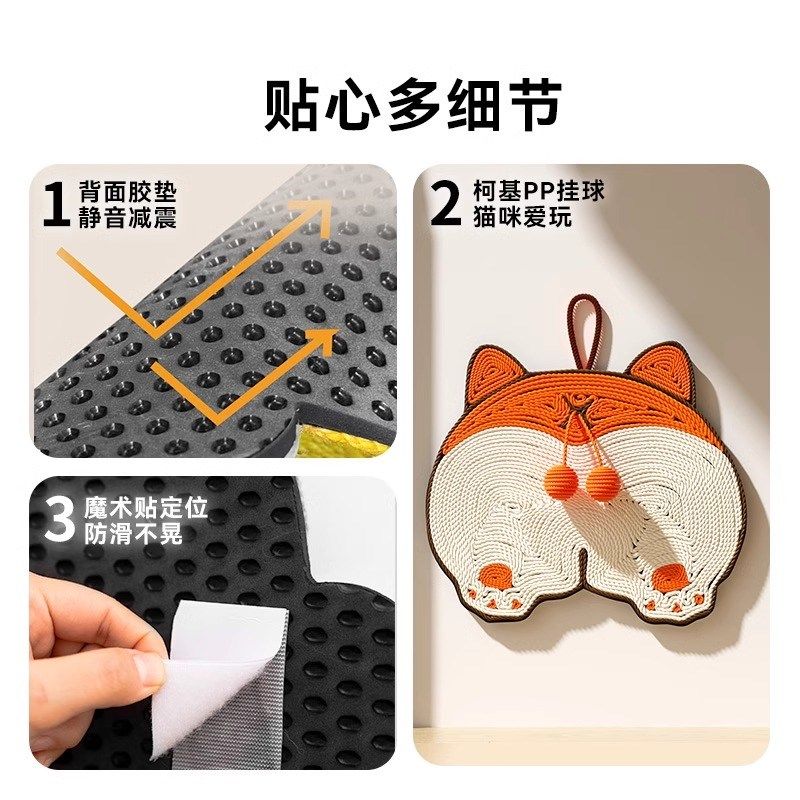 贴心多细节

1 背面胶垫
静音减震

2 柯基PP挂球
猫咪爱玩

3 魔术贴定位
防滑不晃