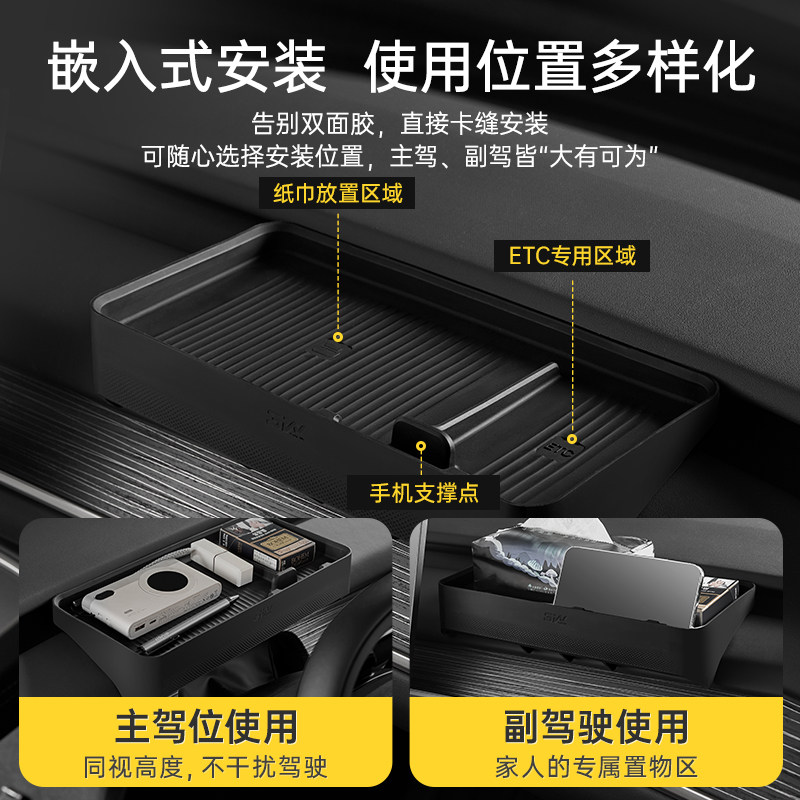 嵌入式安装 使用位置多样化

告别双面胶，直接卡缝安装
可随心选择安装位置，主驾、副驾皆“大有可为”

纸巾放置区域

ETC专用区域

ETC

手机支撑点

主驾位使用
同视高度，不干扰驾驶

副驾驶使用
家人的专属置物区