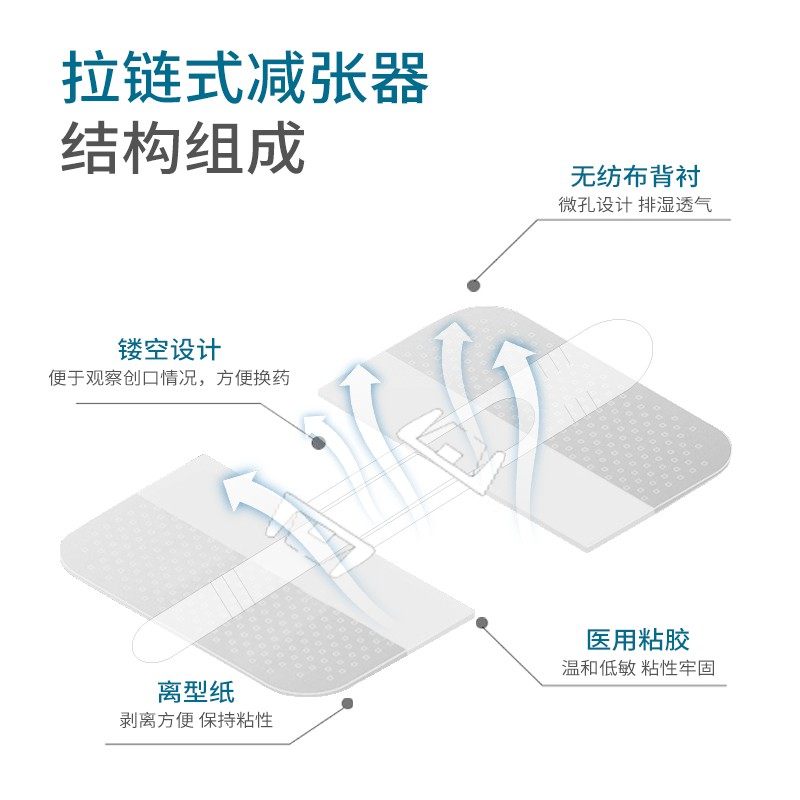 拉链式减张器
结构组成

无纺布背衬
微孔设计 排湿透气

镂空设计
便于观察创口情况，方便换药

医用粘胶
温和低敏 粘性牢固

离型纸
剥离方便 保持粘性