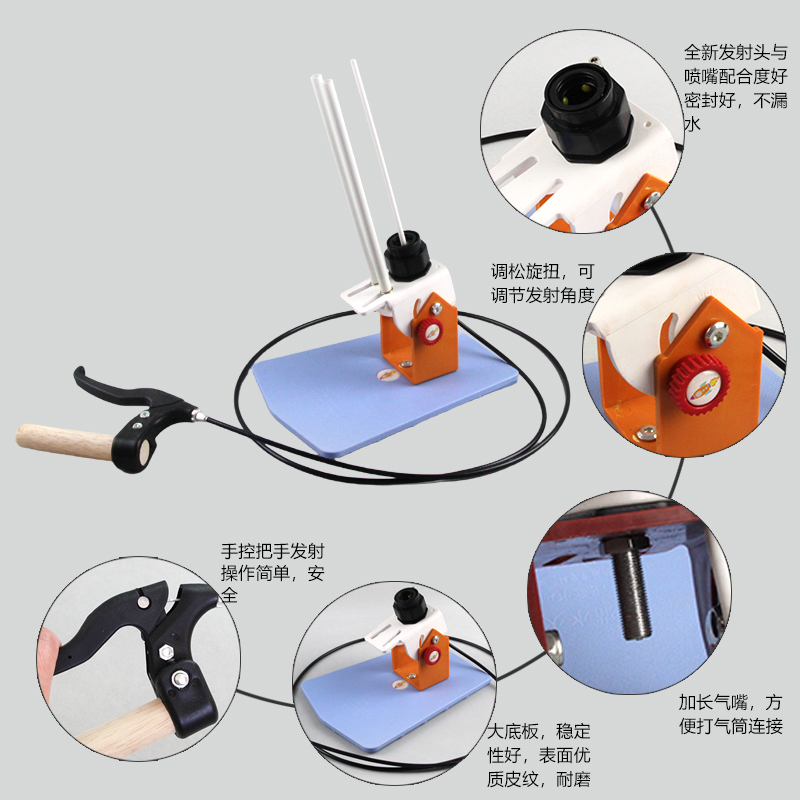 全新发射头与喷嘴配合度好密封好，不漏水

调松旋扭，可调节发射角度

手控把手发射操作简单，安全

加长气嘴，方便打气筒连接

大底板，稳定性好，表面优质皮纹，耐磨