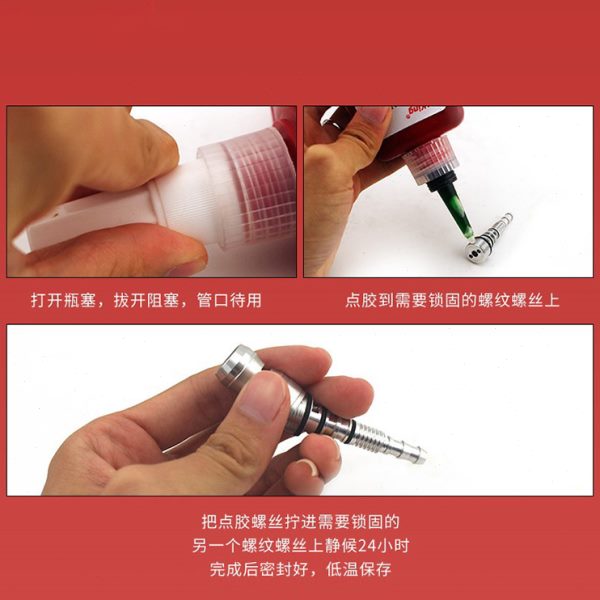 打开瓶塞，拔开阻塞，管口待用

点胶到需要锁固的螺纹螺丝上

把点胶螺丝拧进需要锁固的
另一个螺纹螺丝上静候24小时
完成后密封好，低温保存