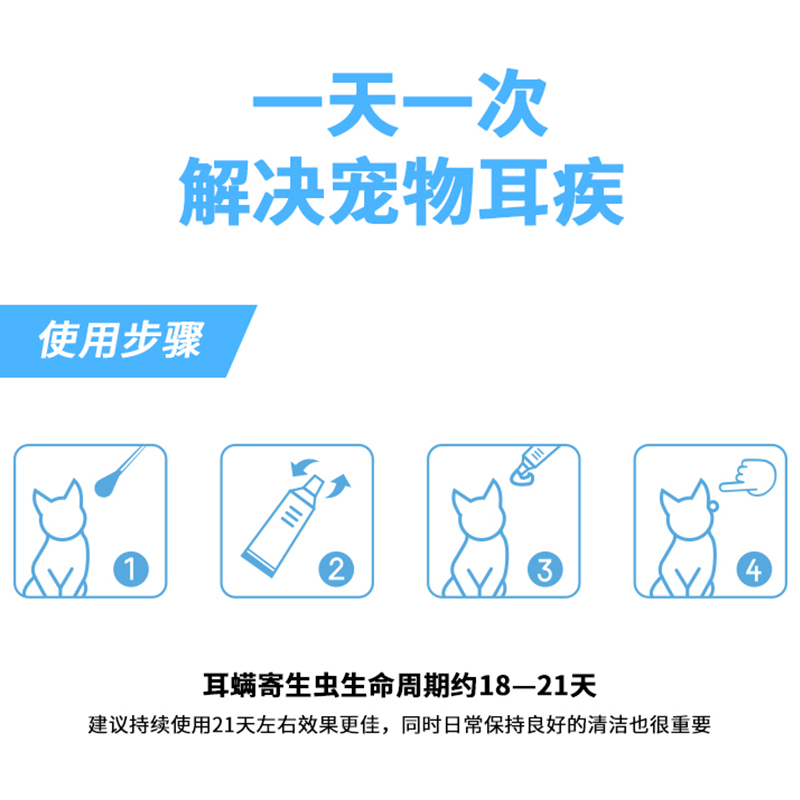 一天一次
解决宠物耳疾

使用步骤

1

2

3

4

耳螨寄生虫生命周期约18—21天
建议持续使用21天左右效果更佳，同时日常保持良好的清洁也很重要