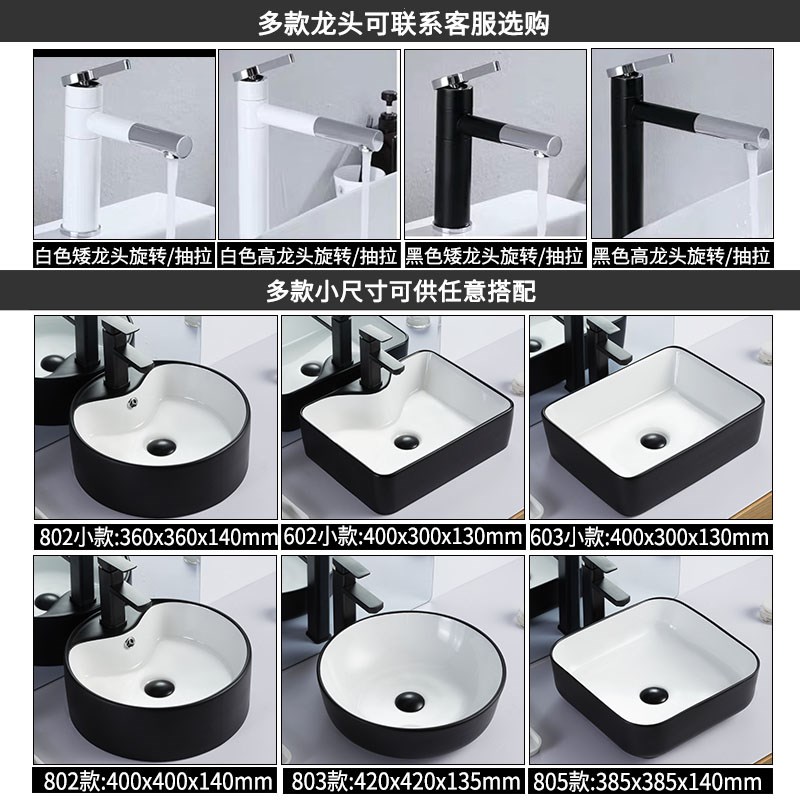 多款龙头可联系客服选购

白色矮龙头旋转/抽拉

白色高龙头旋转/抽拉

黑色矮龙头旋转/抽拉

黑色高龙头旋转/抽拉

多款小尺寸可供任意搭配

802小款:360x360x140mm

602小款:400x300x130mm

603小款:400x300x130mm

802款:400x400x140mm

803款:420x420x135mm

805款:385x385x140mm