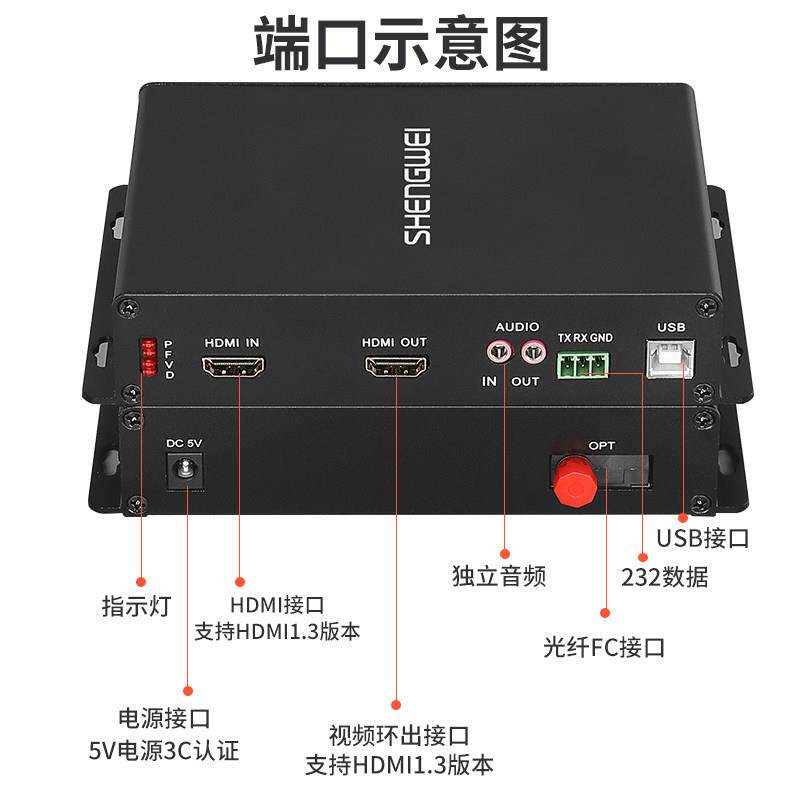 端口示意图

SHENGWEI

P
F
V
D

HDMI IN

HDMI OUT

AUDIO

IN OUT

TX RX GND

USB

DC 5V

OPT

USB接口

232数据

独立音频

光纤FC接口

指示灯

HDMI接口
支持HDMI1.3版本

电源接口
5V电源3C认证

视频环出接口
支持HDMI1.3版本