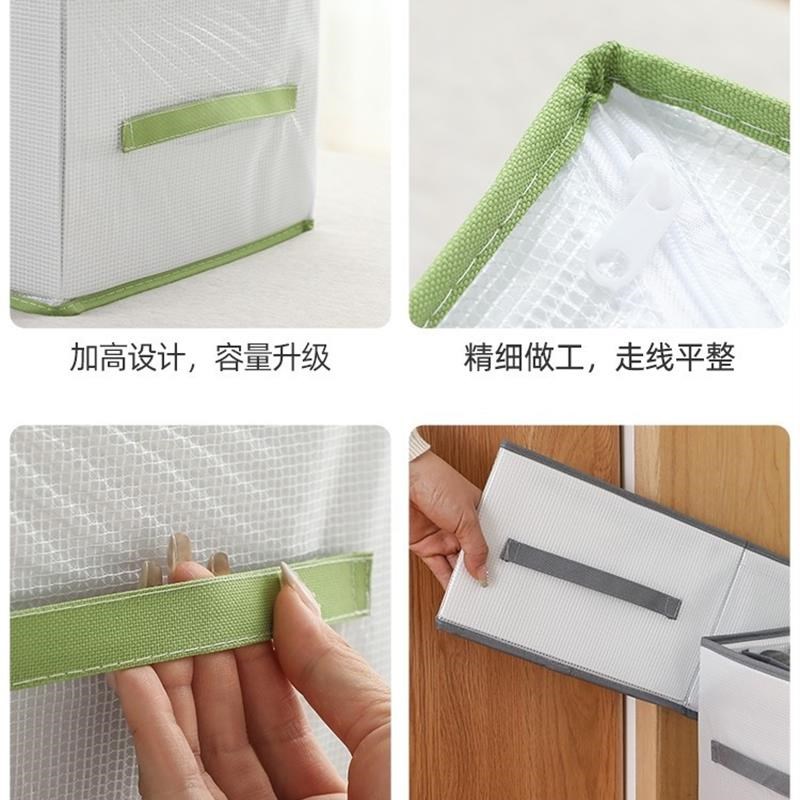 加高设计，容量升级

精细做工，走线平整