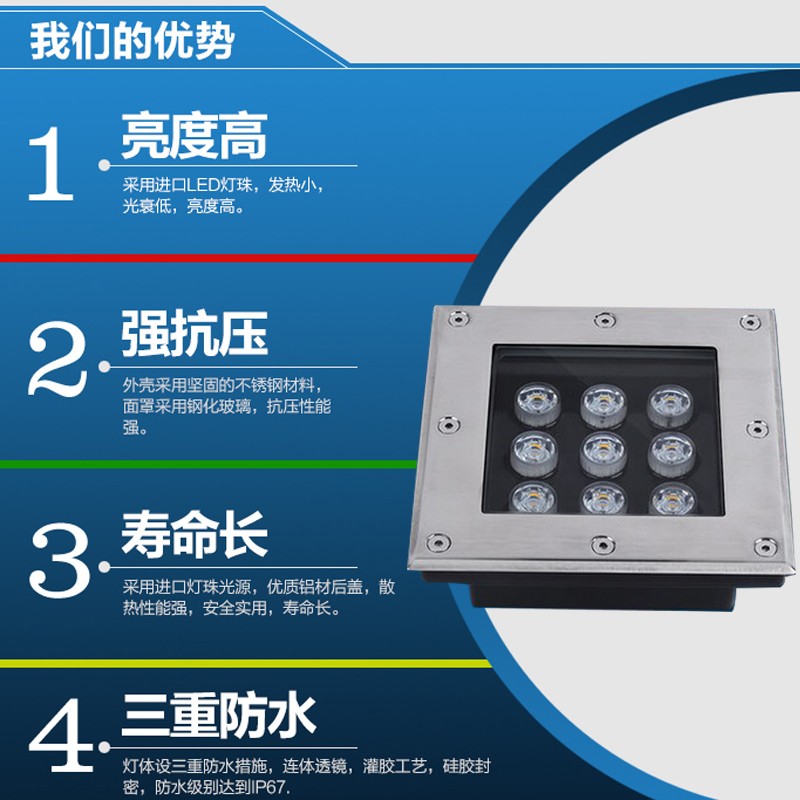 我们的优势

1 亮度高

采用进口LED灯珠，发热小，光衰低，亮度高。

2 强抗压

外壳采用坚固的不锈钢材料，面罩采用钢化玻璃，抗压性能强。

3 寿命长

采用进口灯珠光源，优质铝材后盖，散热性能强，安全实用，寿命长。

4 三重防水

灯体设三重防水措施，连体透镜，灌胶工艺，硅胶封密，防水级别达到IP67.