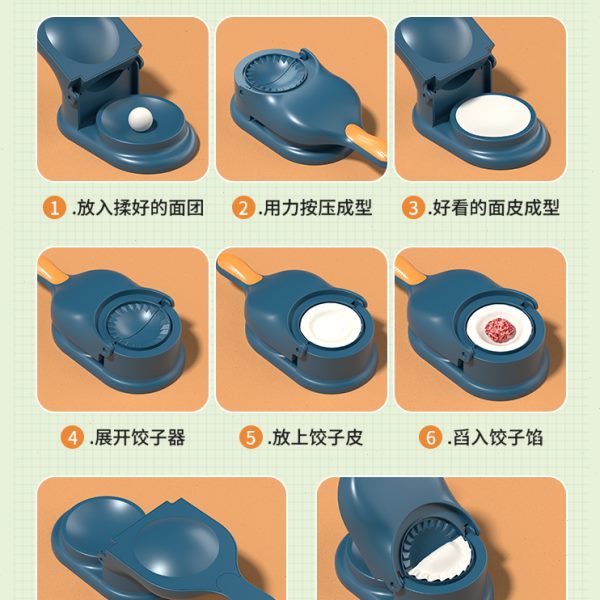 1 .放入揉好的面团

2 .用力按压成型

3 .好看的面皮成型

4 .展开饺子器

5 .放上饺子皮

6 .舀入饺子馅