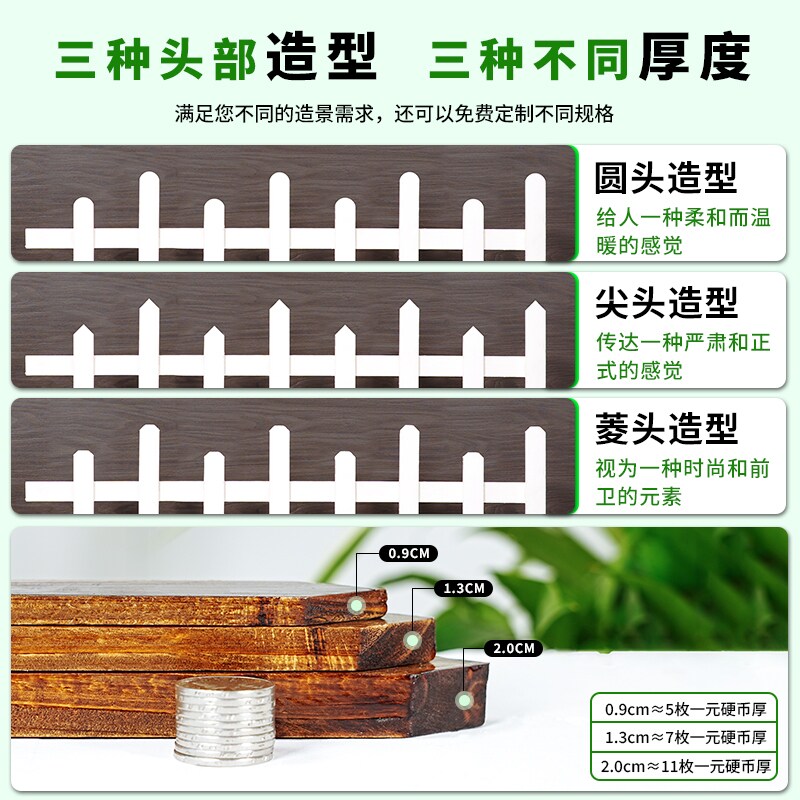 三种头部造型 三种不同厚度

满足您不同的造景需求，还可以免费定制不同规格

圆头造型

给人一种柔和而温暖的感觉

尖头造型

传达一种严肃和正式的感觉

菱头造型

视为一种时尚和前卫的元素

0.9CM

1.3CM

2.0CM

0.9cm≈5枚一元硬币厚

1.3cm≈7枚一元硬币厚

2.0cm≈11枚一元硬币厚