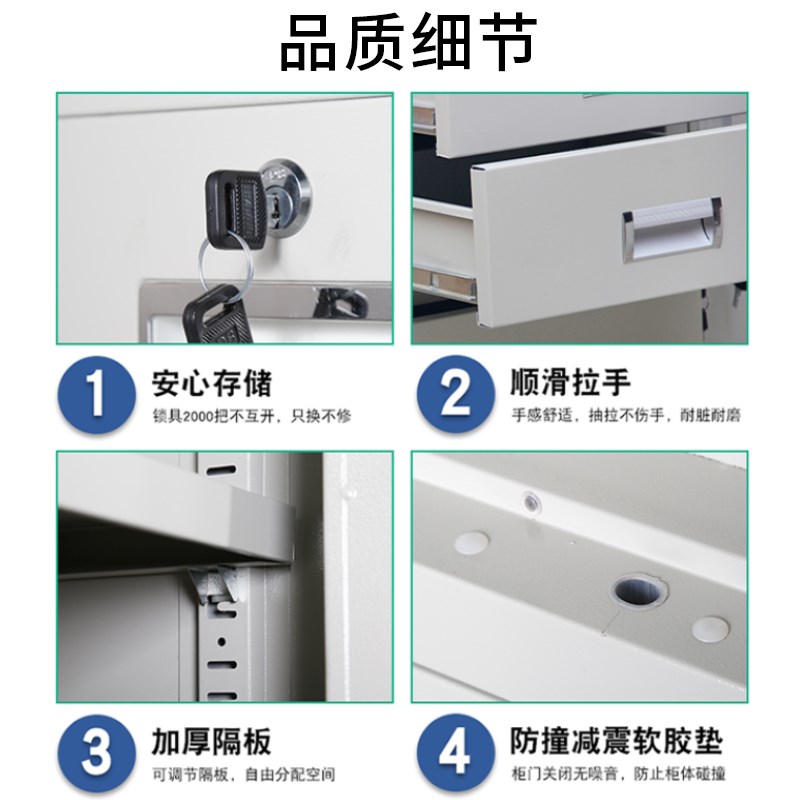 品质细节

1
安心存储
锁具2000把不互开，只换不修

2
顺滑拉手
手感舒适，抽拉不伤手，耐脏耐磨

3
加厚隔板
可调节隔板，自由分配空间

4
防撞减震软胶垫
柜门关闭无噪音，防止柜体碰撞