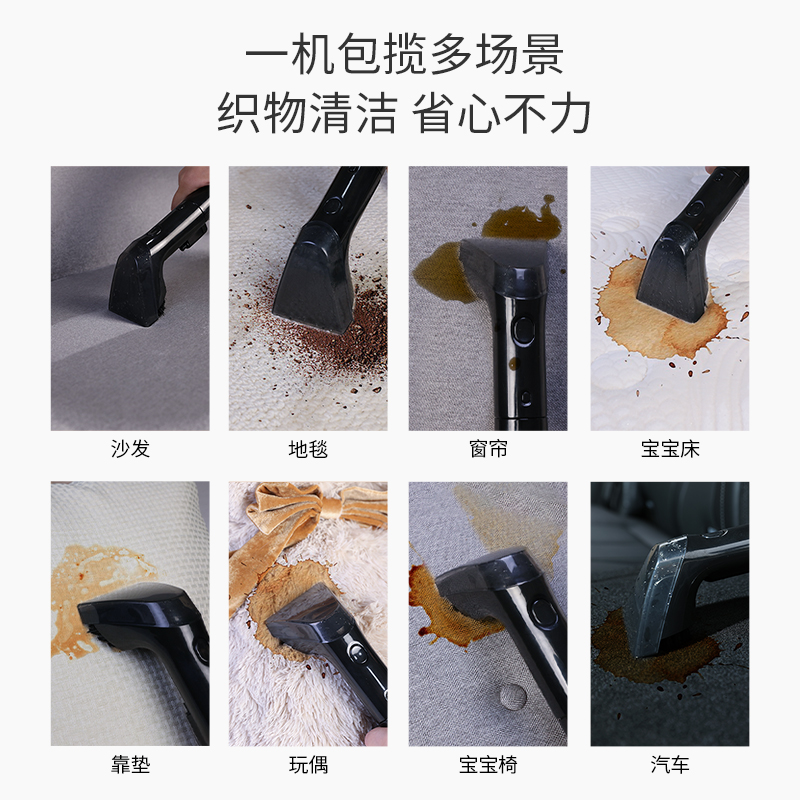 一机包揽多场景
织物清洁 省心不力

沙发
地毯
窗帘
宝宝床

靠垫
玩偶
宝宝椅
汽车