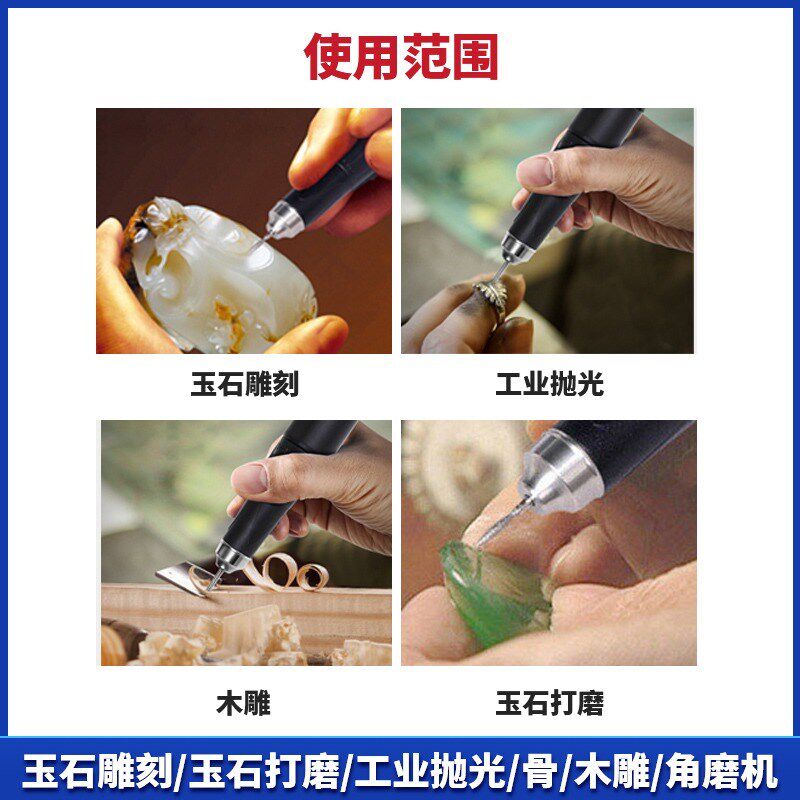 使用范围

玉石雕刻

工业抛光

木雕

玉石打磨

玉石雕刻/玉石打磨/工业抛光/骨/木雕/角磨机