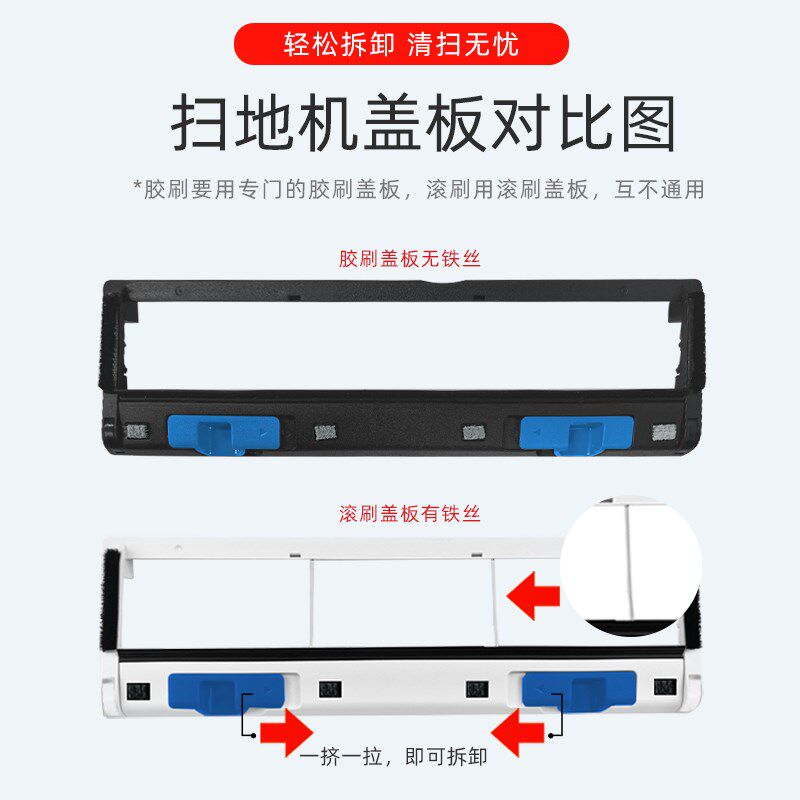 轻松拆卸 清扫无忧

扫地机盖板对比图

*胶刷要用专门的胶刷盖板，滚刷用滚刷盖板，互不通用

胶刷盖板无铁丝

滚刷盖板有铁丝

一挤一拉，即可拆卸