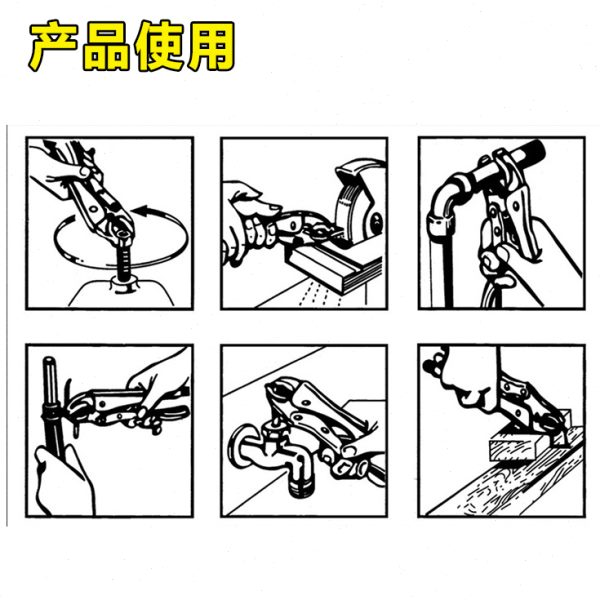 产品使用