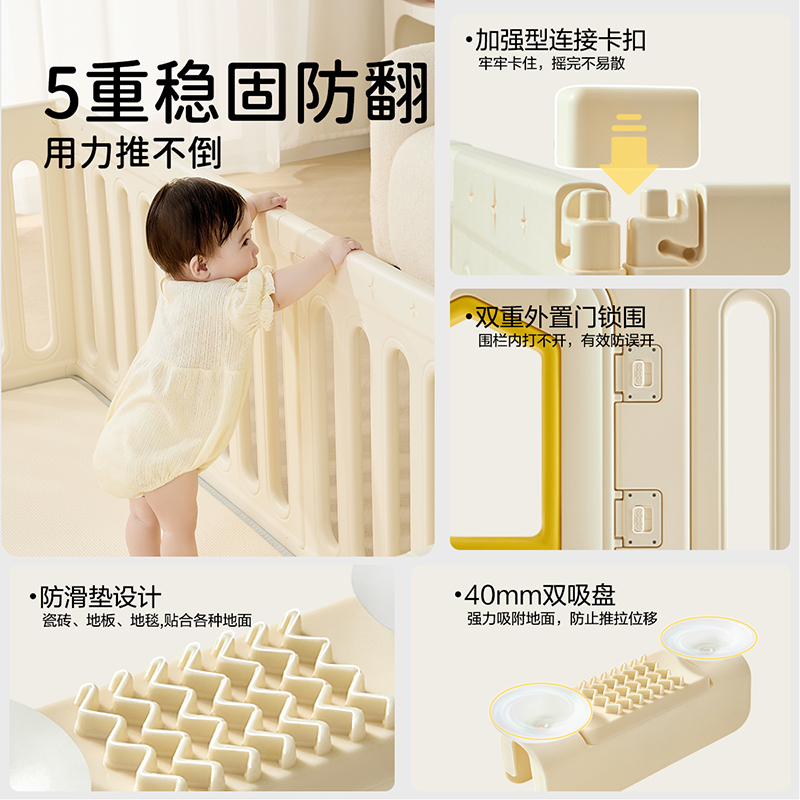 5重稳固防翻
用力推不倒

•加强型连接卡扣
牢牢卡住，摇完不易散

•双重外置门锁围
围栏内打不开，有效防误开

•防滑垫设计
瓷砖、地板、地毯,贴合各种地面

•40mm双吸盘
强力吸附地面，防止推拉位移