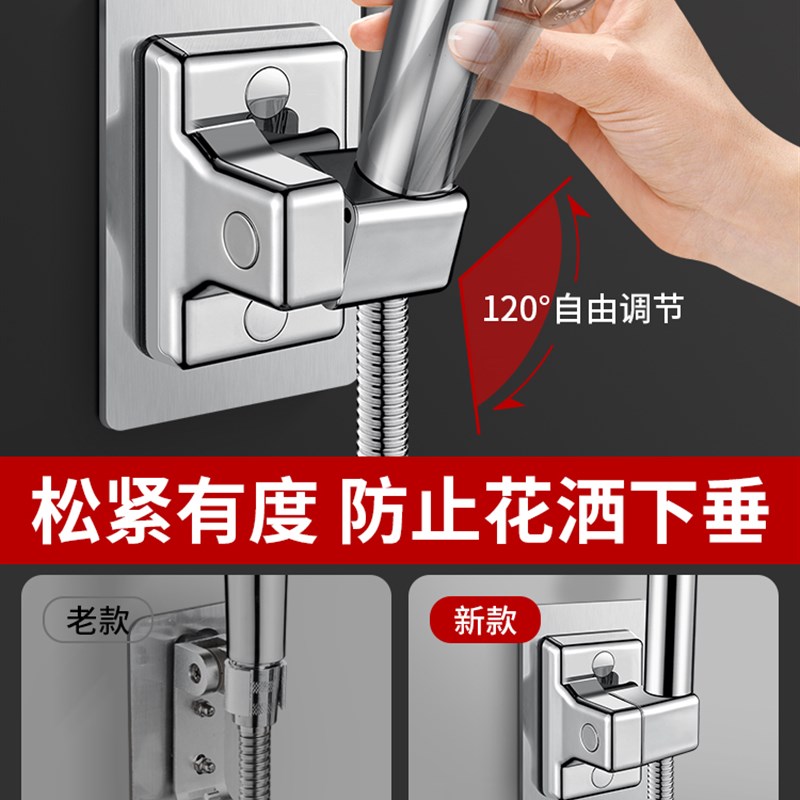 120°自由调节

松紧有度 防止花洒下垂

老款

新款